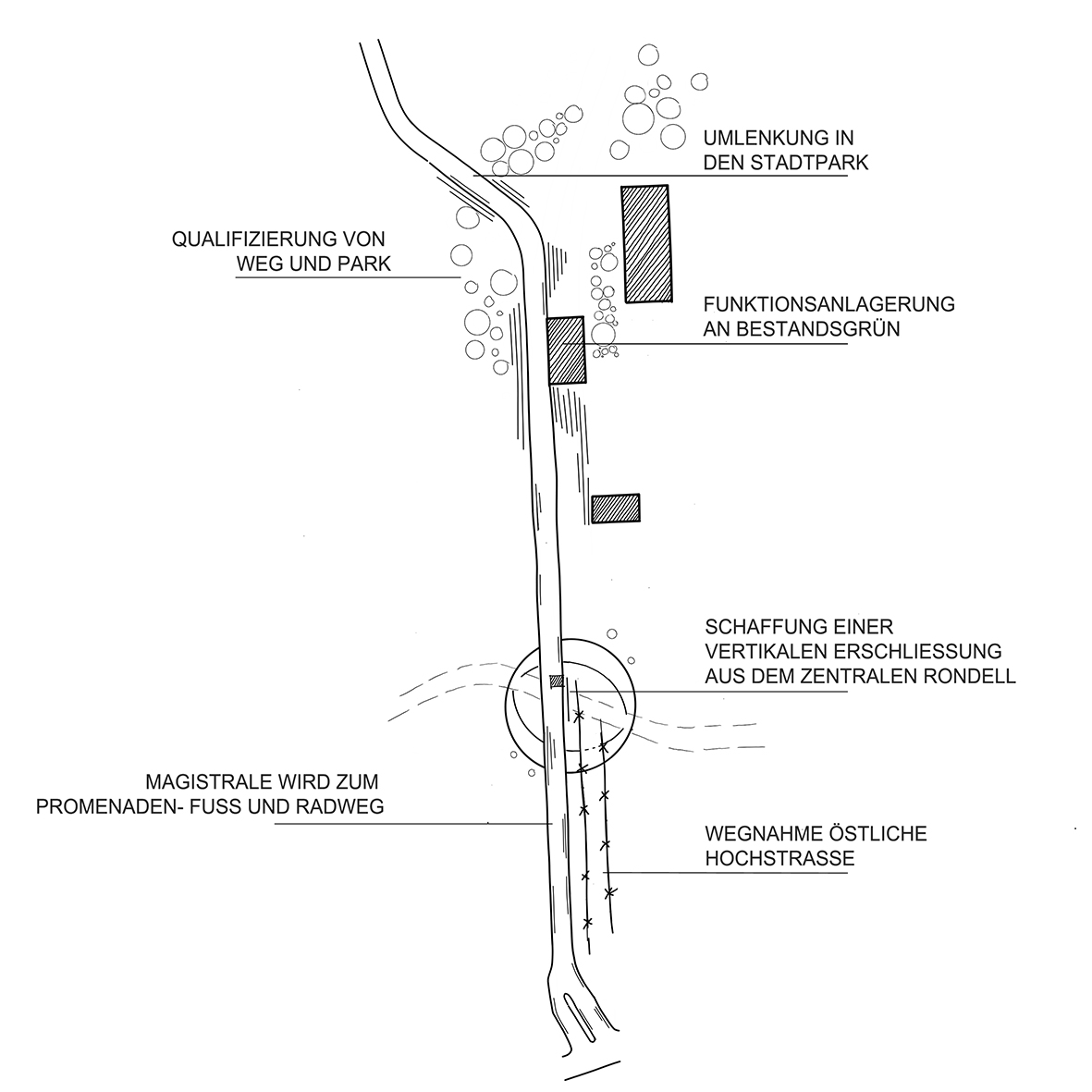 UMLENKUNG IN DEN STADTPARK

QUALIFIZIERUNG VON WEG UND PARK

FUNKTIONSANLAGERUNG AN BESTANDSGRÜN

SCHAFFUNG EINER VERTIKALEN ERSCHLIESSUNG AUS DEM ZENTRALEN RONDELL

MAGISTRALE WIRD ZUM PROMENADEN- FUSS UND RADWEG

WEGNAHME ÖSTLICHE HOCHSTRASSE